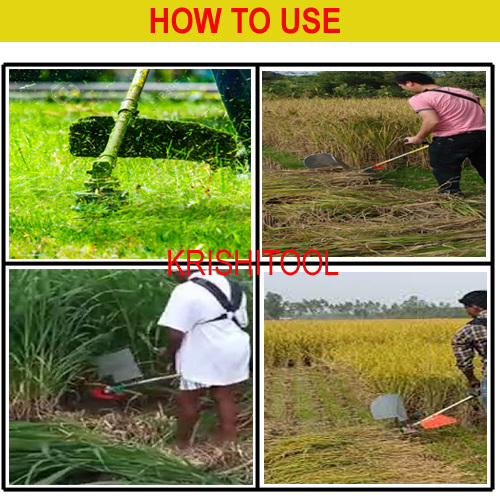 HOW TO USE

KRISHITOOL